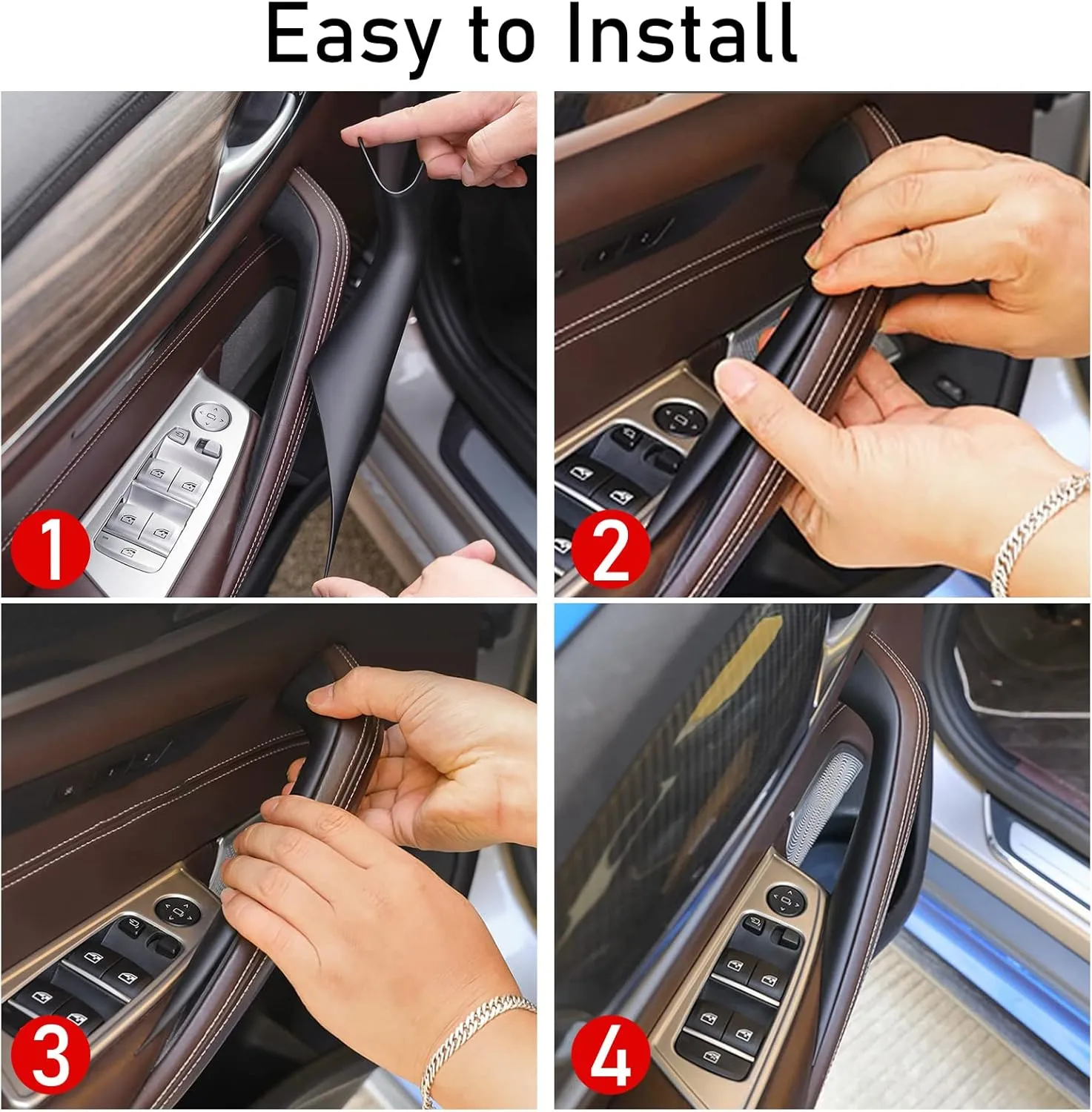 Easy to Install

1

2

3

4