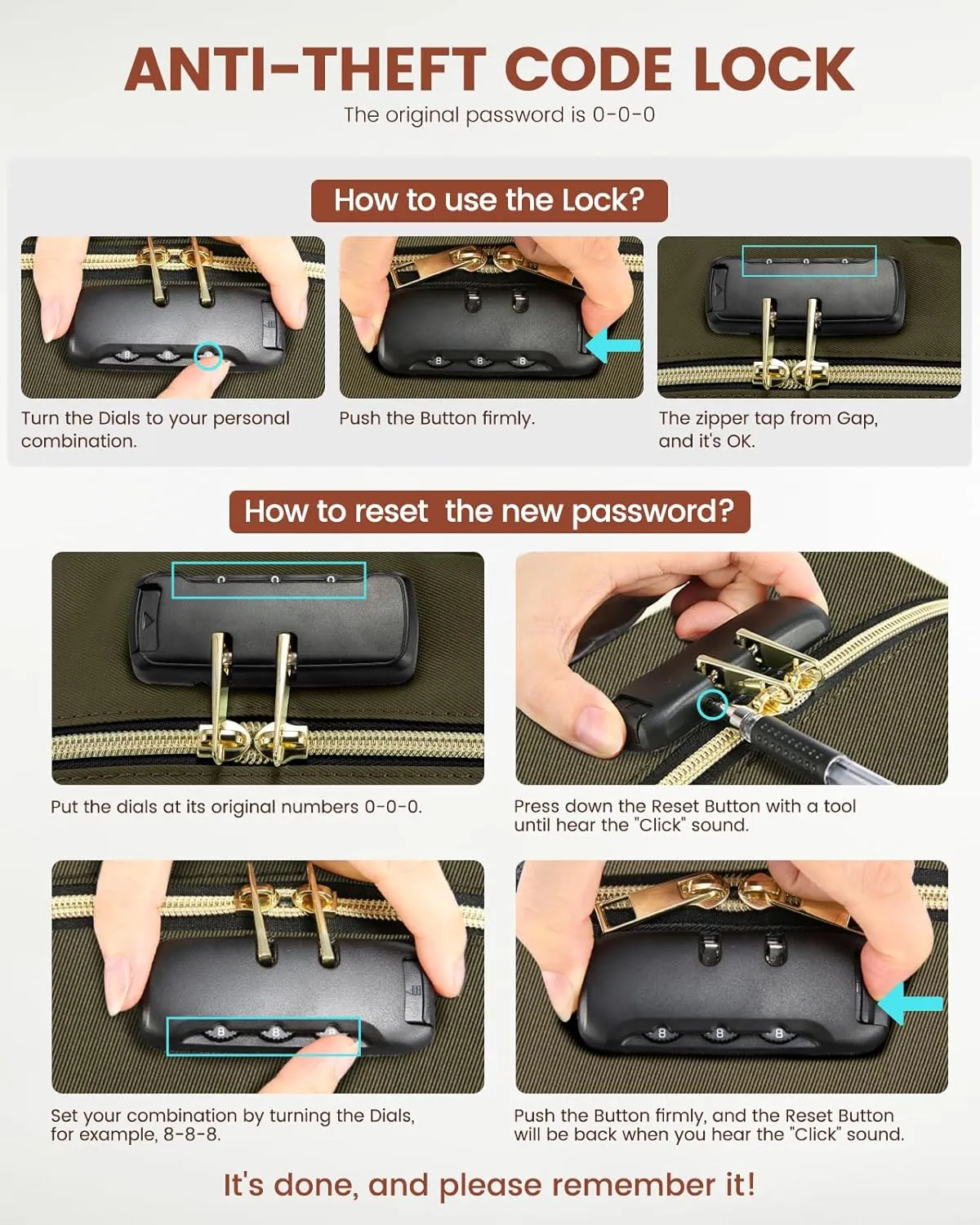 ANTI-THEFT CODE LOCK

The original password is 0-0-0

How to use the Lock?

Turn the Dials to your personal combination.

Push the Button firmly.

The zipper tap from Gap, and it's OK.

How to reset the new password?

Put the dials at its original numbers 0-0-0.

Press down the Reset Button with a tool until hear the "Click" sound.

Set your combination by turning the Dials, for example, 8-8-8.

Push the Button firmly, and the Reset Button will be back when you hear the "Click" sound.

It's done, and please remember it!